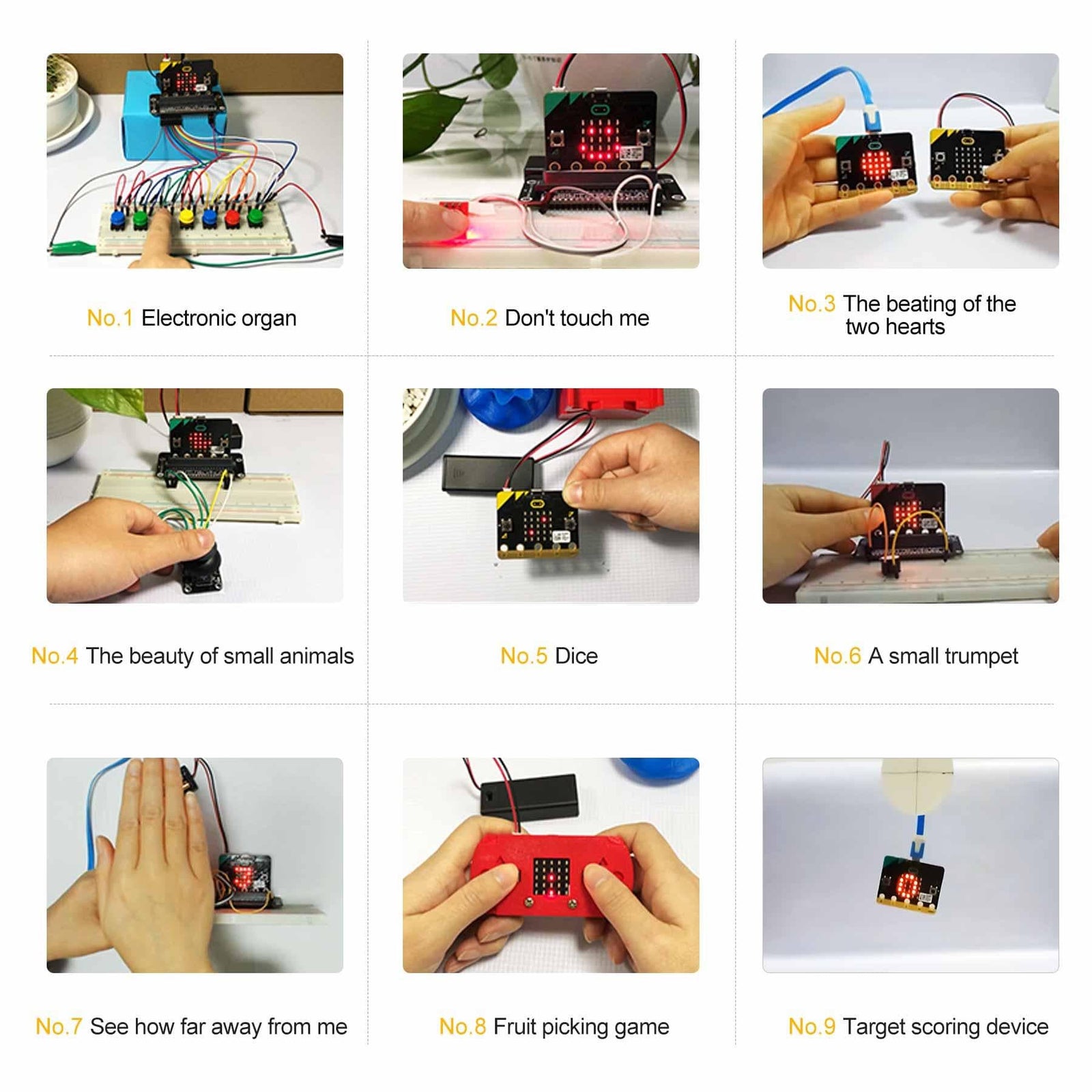 No.1 Electronic organ

No.2 Don't touch me

No.3 The beating of the two hearts

No.4 The beauty of small animals

No.5 Dice

No.6 A small trumpet

No.7 See how far away from me

No.8 Fruit picking game

No.9 Target scoring device