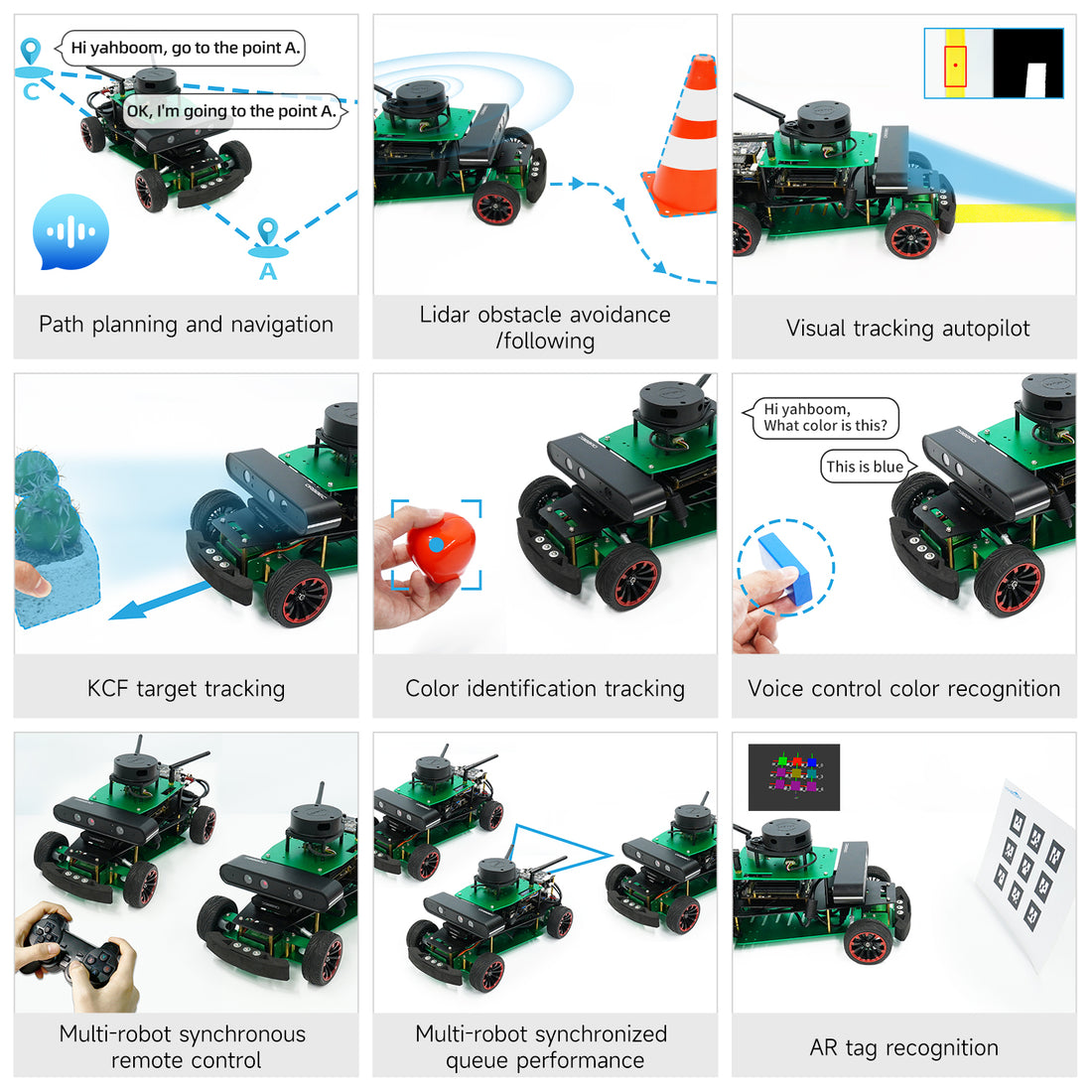 Hi yahboom, go to the point A.

C

OK, I'm going to the point A.

A

Path planning and navigation

Lidar obstacle avoidance /following

Visual tracking autopilot

KCF target tracking

Color identification tracking

Hi yahboom, What color is this?

This is blue

Voice control color recognition

Multi-robot synchronous remote control

Multi-robot synchronized queue performance

AR tag recognition