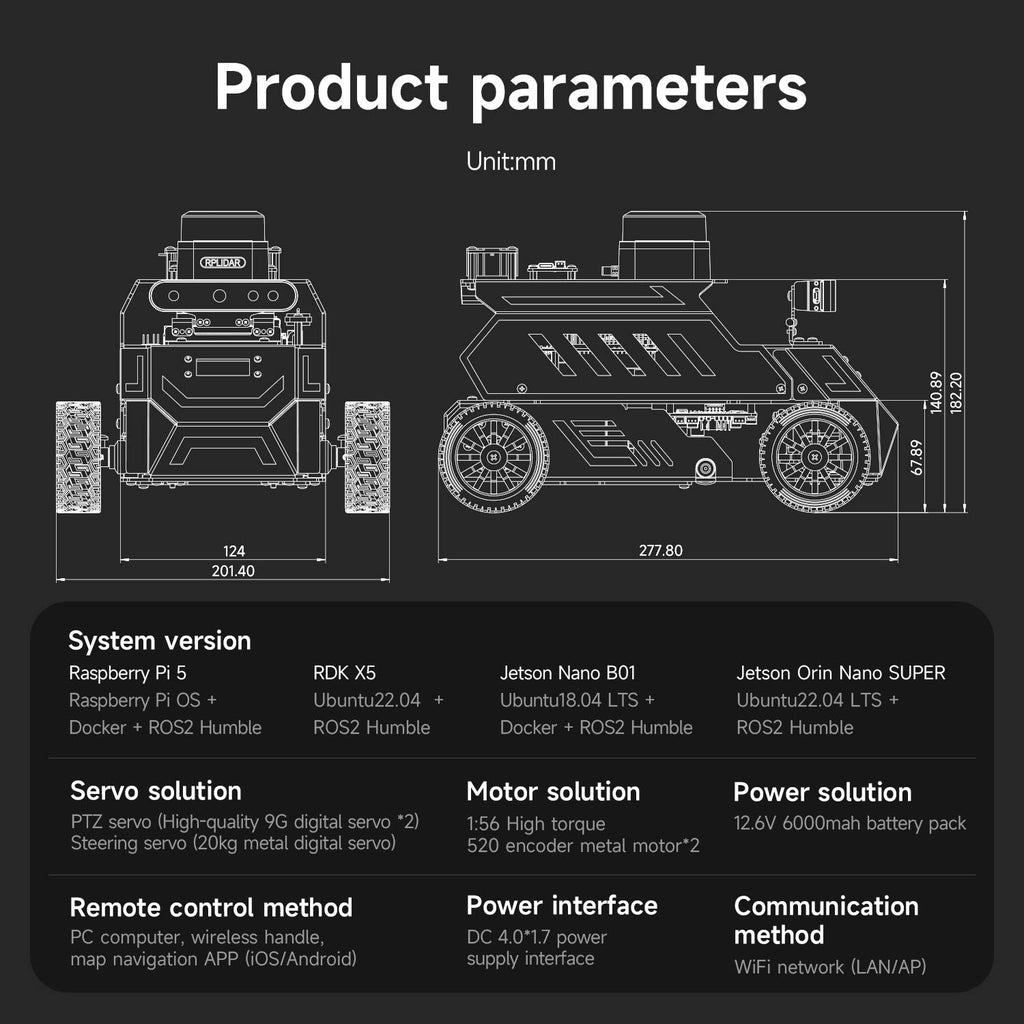 Product parameters

Unit:mm

RPLIDAR

124
201.40

277.80

67.89
140.89
182.20

System version

Raspberry Pi 5
Raspberry Pi OS + Docker + ROS2 Humble

RDK X5
Ubuntu22.04 + ROS2 Humble

Jetson Nano B01
Ubuntu18.04 LTS + Docker + ROS2 Humble

Jetson Orin Nano SUPER
Ubuntu22.04 LTS + ROS2 Humble

Servo solution
PTZ servo (High-quality 9G digital servo *2)
Steering servo (20kg metal digital servo)

Motor solution
1:56 High torque
520 encoder metal motor*2

Power solution
12.6V 6000mah battery pack

Remote control method
PC computer, wireless handle, map navigation APP (iOS/Android)

Power interface
DC 4.0*1.7 power supply interface

Communication method
WiFi network (LAN/AP)