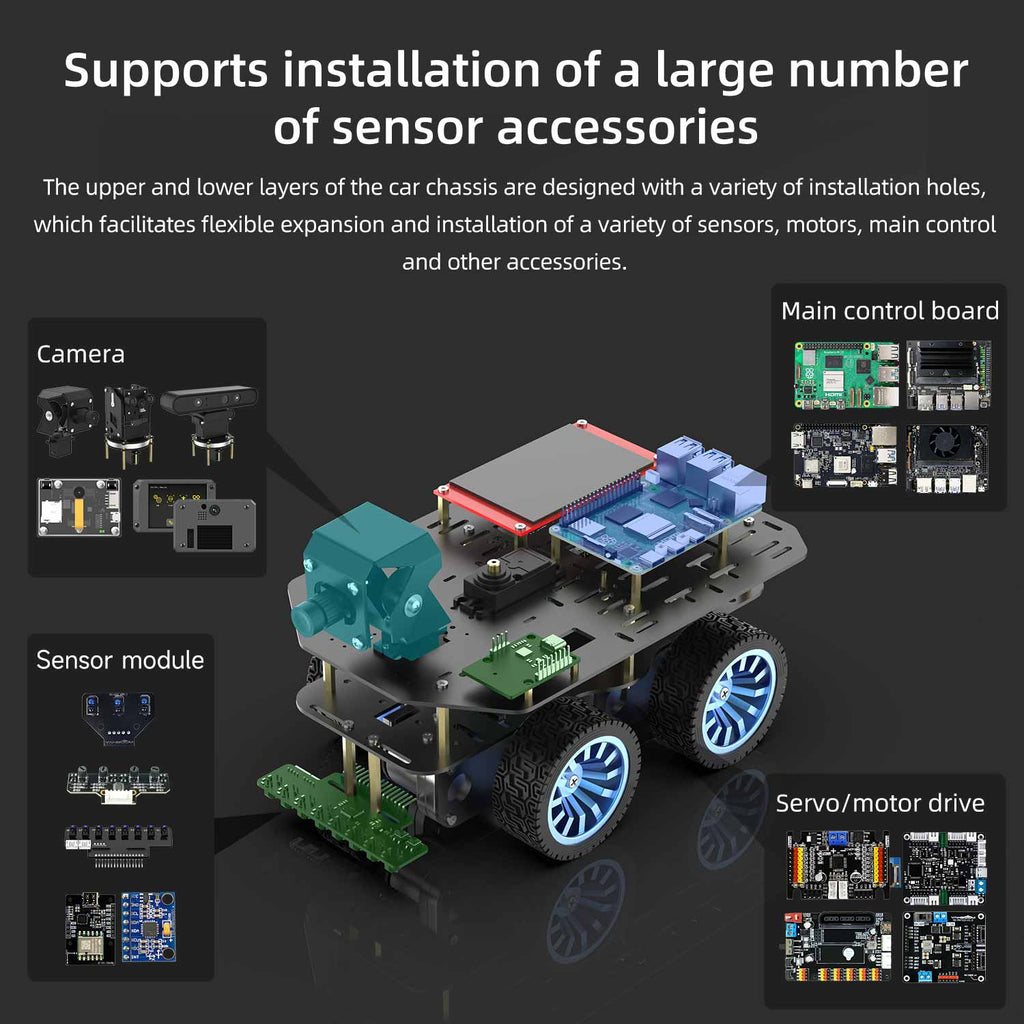 Supports installation of a large number of sensor accessories

The upper and lower layers of the car chassis are designed with a variety of installation holes, which facilitates flexible expansion and installation of a variety of sensors, motors, main control and other accessories.

Camera

Main control board

Sensor module

Servo/motor drive