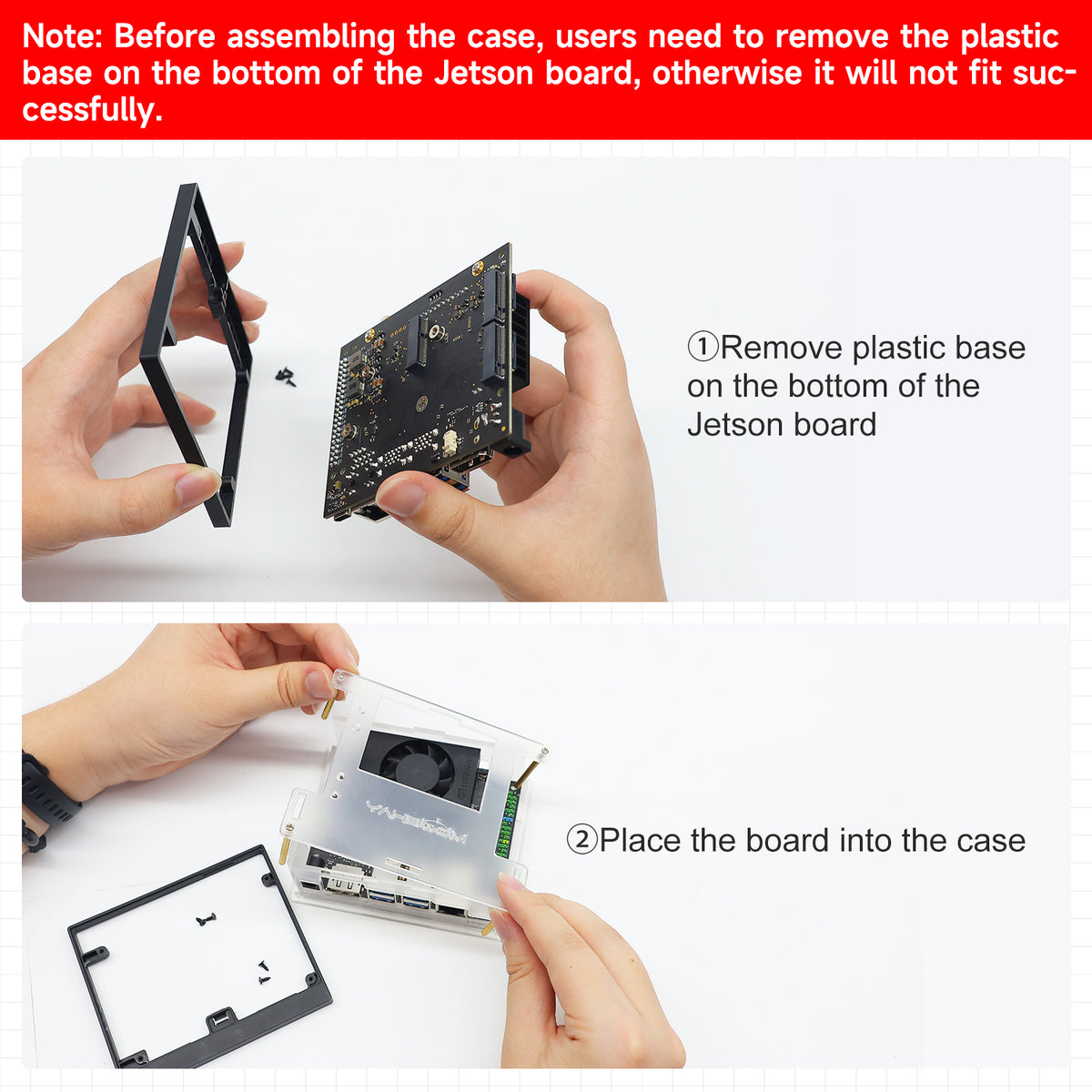 Note: Before assembling the case, users need to remove the plastic base on the bottom of the Jetson board, otherwise it will not fit successfully.

①Remove plastic base on the bottom of the Jetson board

YAHBOOM

②Place the board into the case