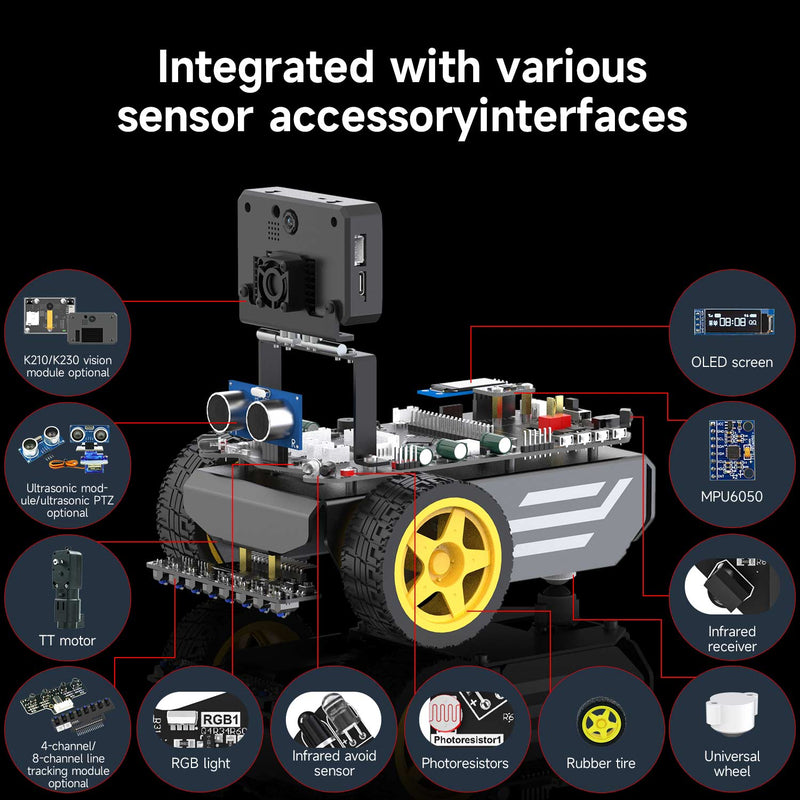 Integrated with various sensor accessoryinterfaces

K210/K230 vision module optional

Ultrasonic module/ultrasonic PTZ optional

TT motor

4-channel/ 8-channel line tracking module optional

RGB1

RGB light

Infrared avoid sensor

Photoresistor1

Photoresistors

Rubber tire

Universal wheel

Infrared receiver

MPU6050

08:08

OLED screen