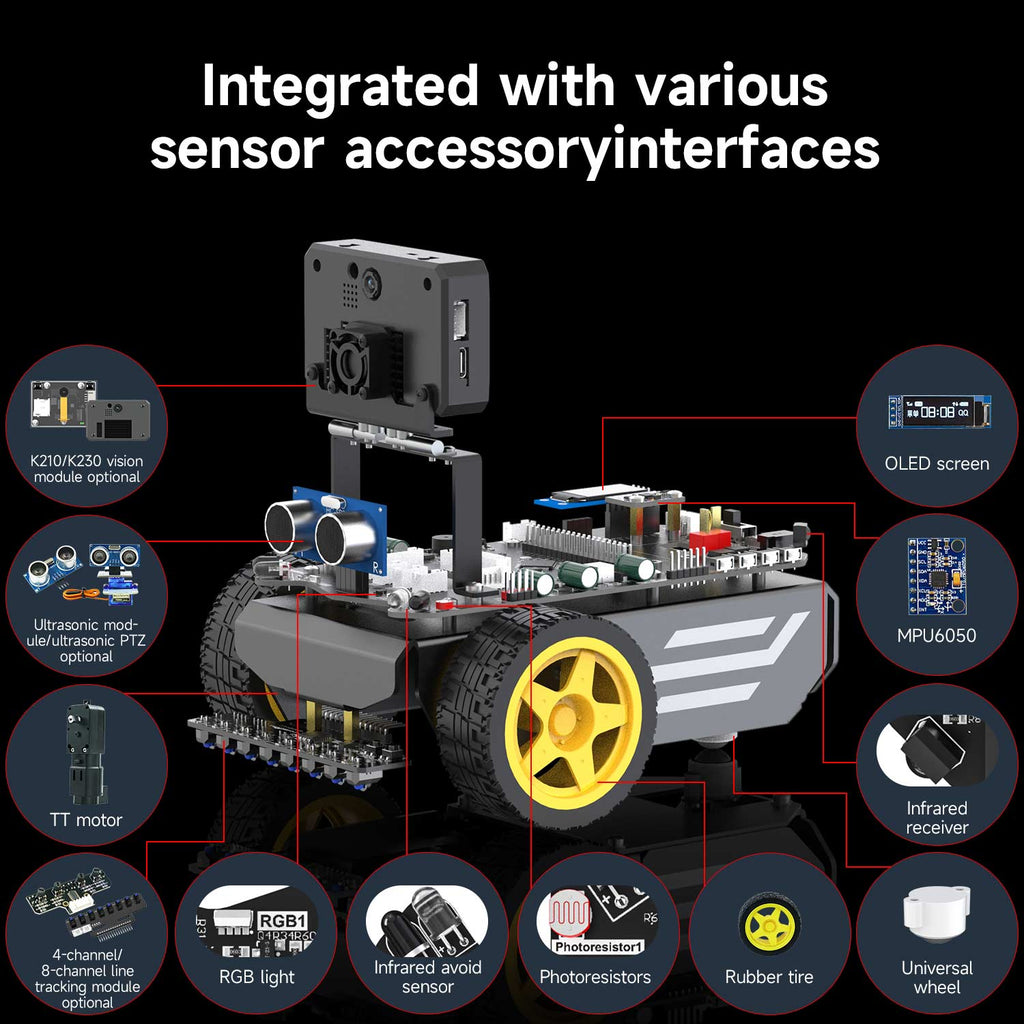 Integrated with various sensor accessoryinterfaces

K210/K230 vision module optional

Ultrasonic module/ultrasonic PTZ optional

TT motor

4-channel/ 8-channel line tracking module optional

RGB1

RGB light

Infrared avoid sensor

Photoresistor1

Photoresistors

Rubber tire

Universal wheel

Infrared receiver

MPU6050

08:08

OLED screen