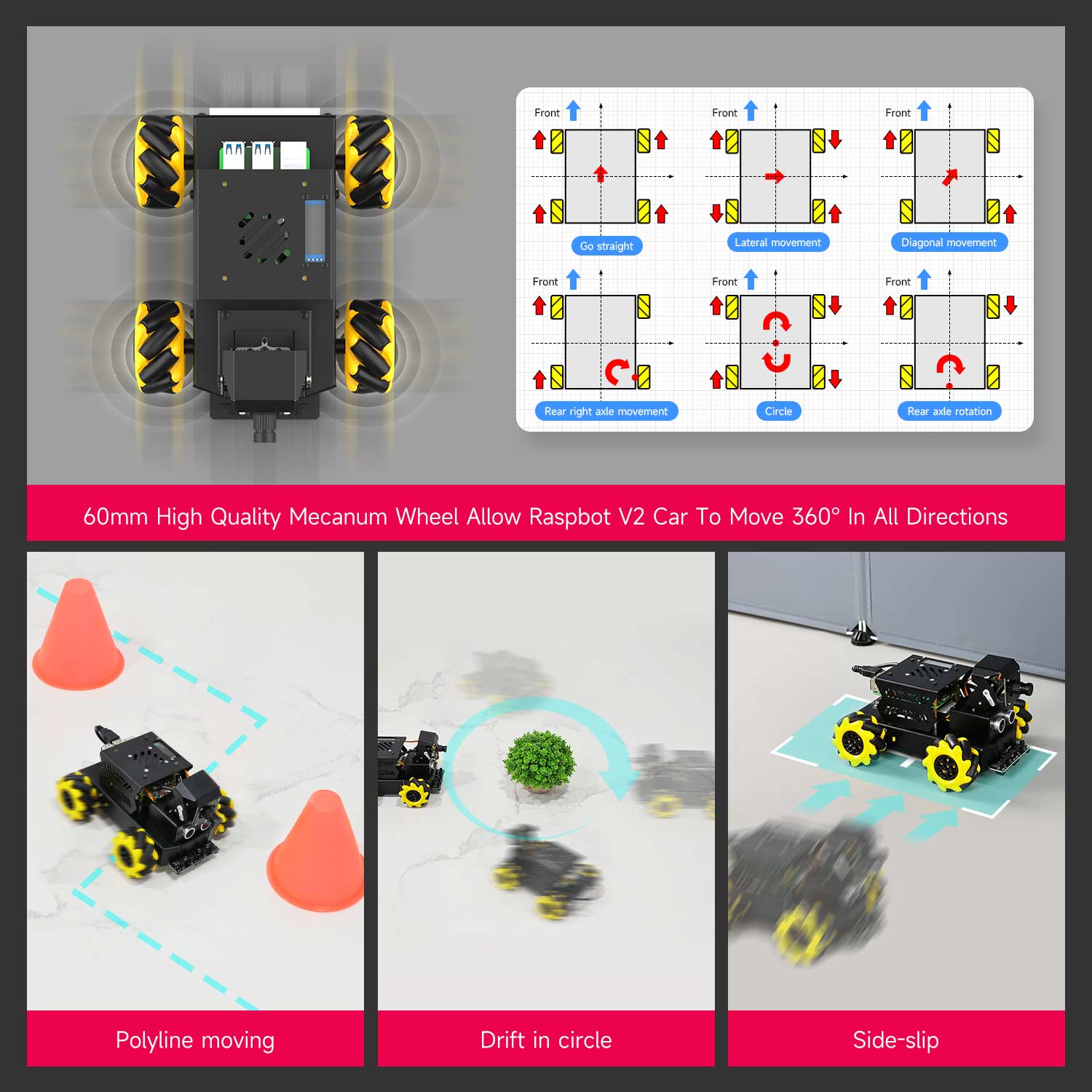 Front

Go straight

Front

Lateral movement

Front

Diagonal movement

Front

Rear right axle movement

Front

Circle

Front

Rear axle rotation

60mm High Quality Mecanum Wheel Allow Raspbot V2 Car To Move 360° In All Directions

Polyline moving

Drift in circle

Side-slip