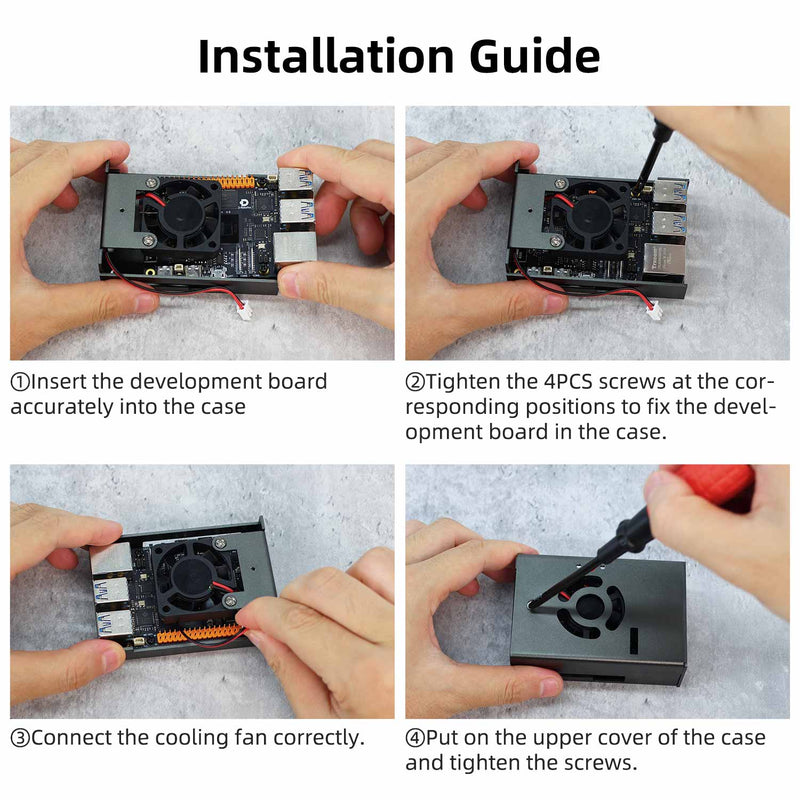 Installation Guide

①Insert the development board accurately into the case

②Tighten the 4PCS screws at the corresponding positions to fix the development board in the case.

③Connect the cooling fan correctly.

④Put on the upper cover of the case and tighten the screws.