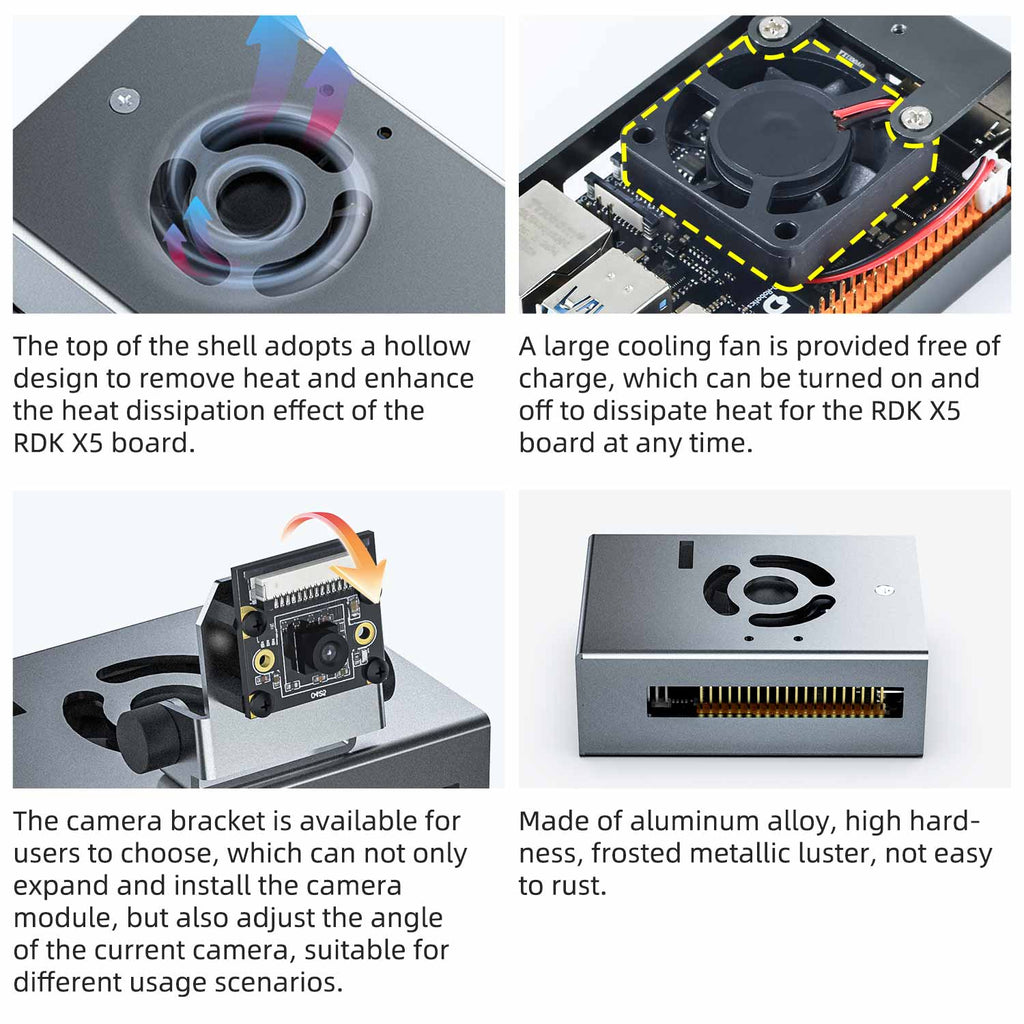 The top of the shell adopts a hollow design to remove heat and enhance the heat dissipation effect of the RDK X5 board.

A large cooling fan is provided free of charge, which can be turned on and off to dissipate heat for the RDK X5 board at any time.

The camera bracket is available for users to choose, which can not only expand and install the camera module, but also adjust the angle of the current camera, suitable for different usage scenarios.

Made of aluminum alloy, high hardness, frosted metallic luster, not easy to rust.