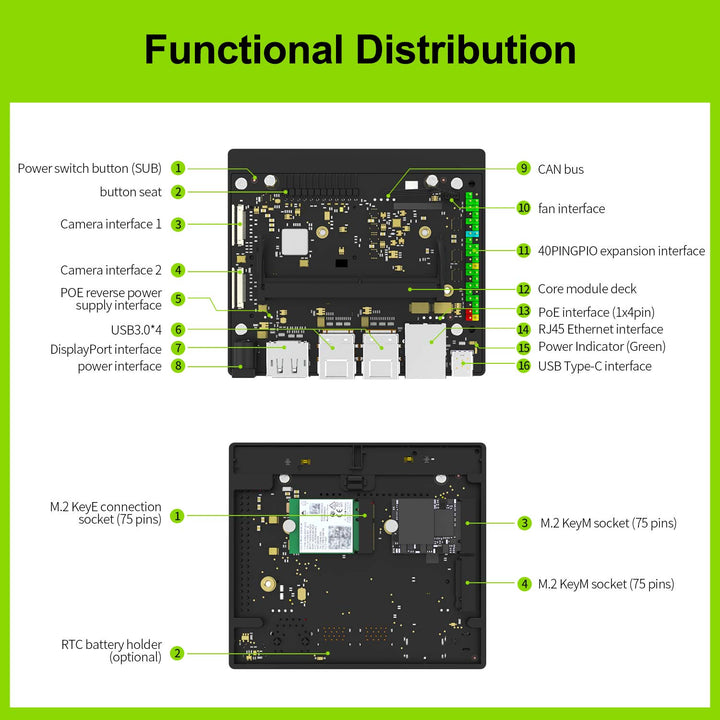 Functional Distribution

Power switch button (SUB) 1
button seat 2
Camera interface 1 3
Camera interface 2 4
POE reverse power supply interface 5
USB3.0*4 6
DisplayPort interface 7
power interface 8

9 CAN bus
10 fan interface
11 40PINGPIO expansion interface
12 Core module deck
13 PoE interface (1x4pin)
14 RJ45 Ethernet interface
15 Power Indicator (Green)
16 USB Type-C interface

M.2 KeyE connection socket (75 pins) 1
RTC battery holder (optional) 2

3 M.2 KeyM socket (75 pins)
4 M.2 KeyM socket (75 pins)